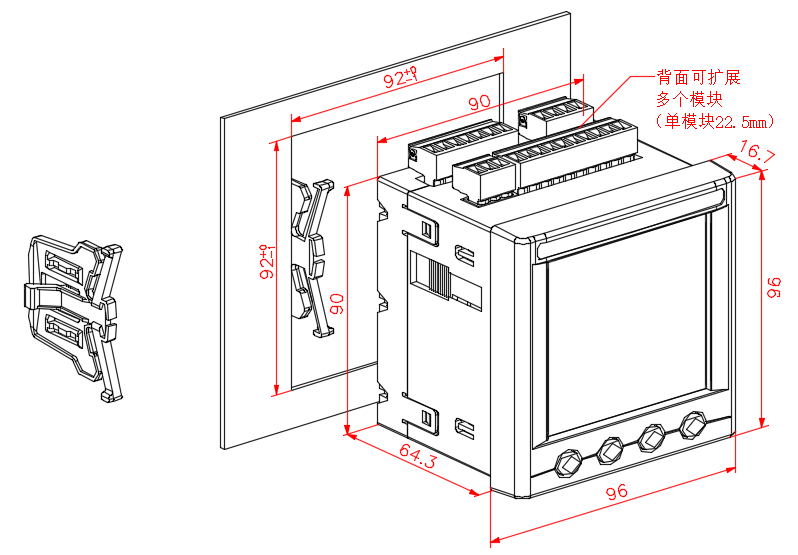 $92^{+0}_{-1}$

90

背面可扩展
多个模块
(单模块22.5mm)

16.7

$92^{+0}_{-1}$

90

96

64.3

96